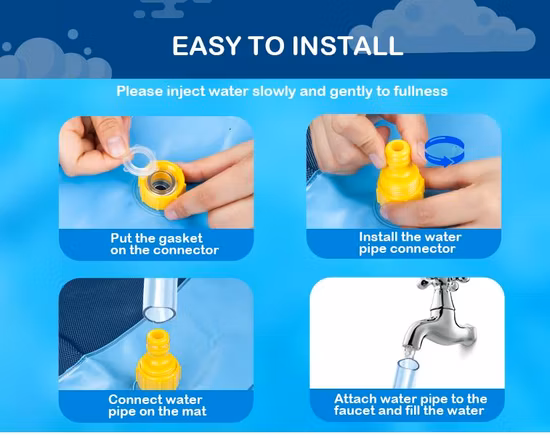 EASY TO INSTALL

Please inject water slowly and gently to fullness

Put the gasket on the connector

Install the water pipe connector

Connect water pipe on the mat

Attach water pipe to the faucet and fill the water